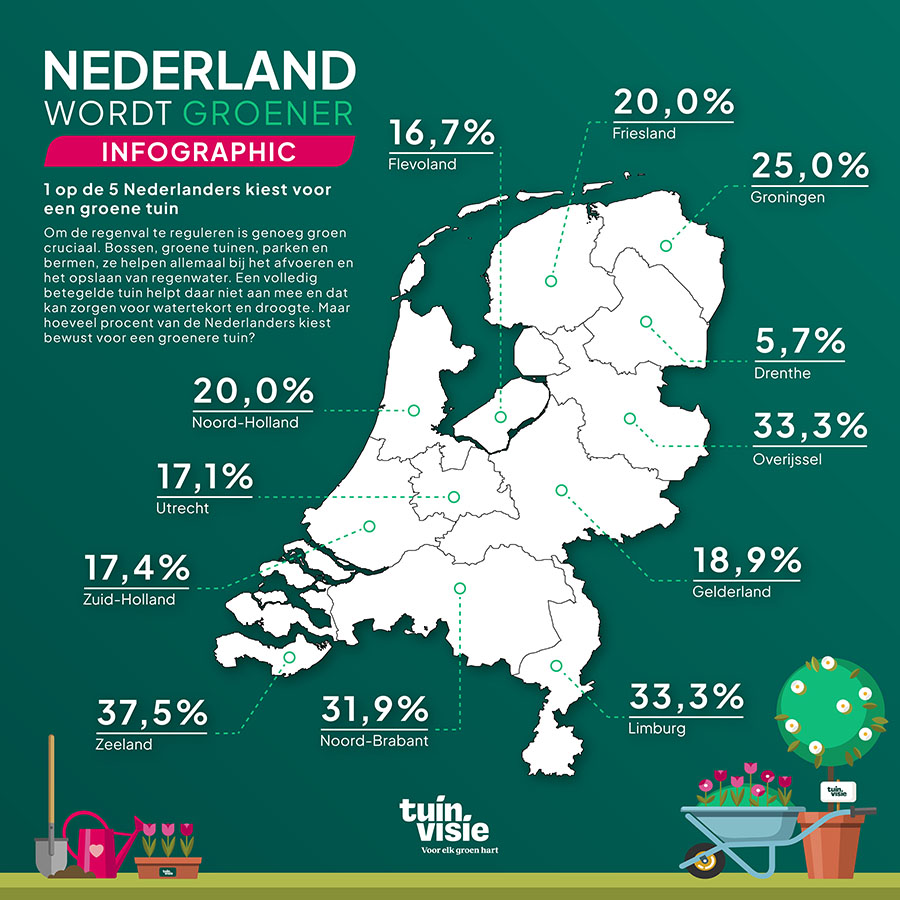 NEDERLAND
WORDT GROENER
INFOGRAPHIC

1 op de 5 Nederlanders kiest voor een groene tuin

Om de regenval te reguleren is genoeg groen cruciaal. Bossen, groene tuinen, parken en bermen, ze helpen allemaal bij het afvoeren en het opslaan van regenwater. Een volledig betegelde tuin helpt daar niet aan mee en dat kan zorgen voor watertekort en droogte. Maar hoeveel procent van de Nederlanders kiest bewust voor een groenere tuin?

16,7%
Flevoland

20,0%
Friesland

25,0%
Groningen

5,7%
Drenthe

33,3%
Overijssel

20,0%
Noord-Holland

17,1%
Utrecht

17,4%
Zuid-Holland

18,9%
Gelderland

37,5%
Zeeland

31,9%
Noord-Brabant

33,3%
Limburg

tuin visie
Voor elk groen hart

tuin visie

tuin visie